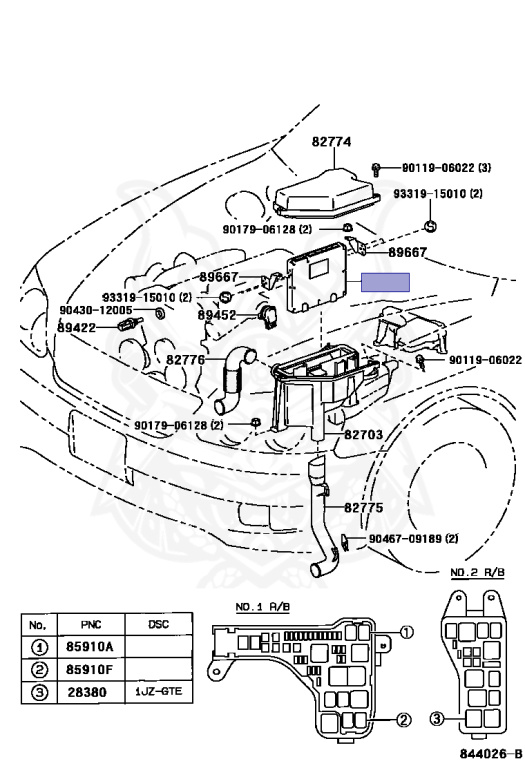 82774

90119-06022 (3)

93319-15010 (2)

90179-06128 (2)

89667

89667

93319-15010 (2)

90430-12005

89452

89422

82776

90119-06022

90179-06128 (2)

82703

82775

90467-09189 (2)

NO.2 R/B

NO.1 R/B

| No. | PNC | DSC |
|---|---|---|
| ① | 85910A | |
| ② | 85910F | |
| ③ | 28380 | 1JZ-GTE |

①

②

③

844026-B