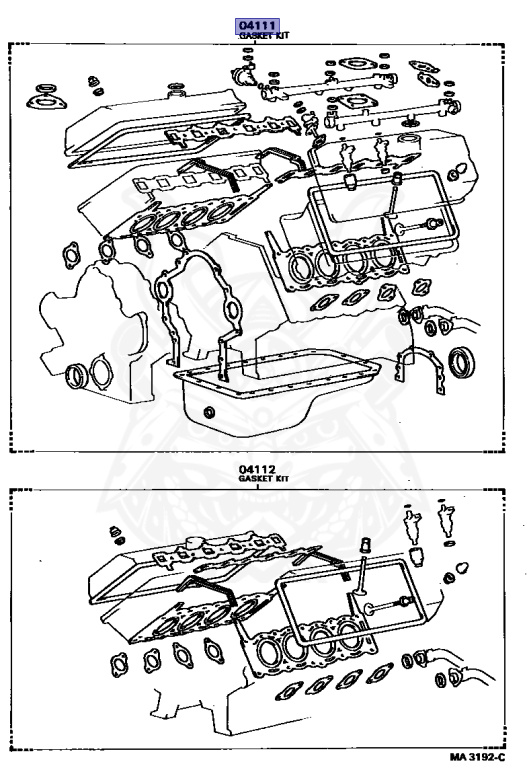 04111
GASKET KIT

04112
GASKET KIT

MA 3192-C