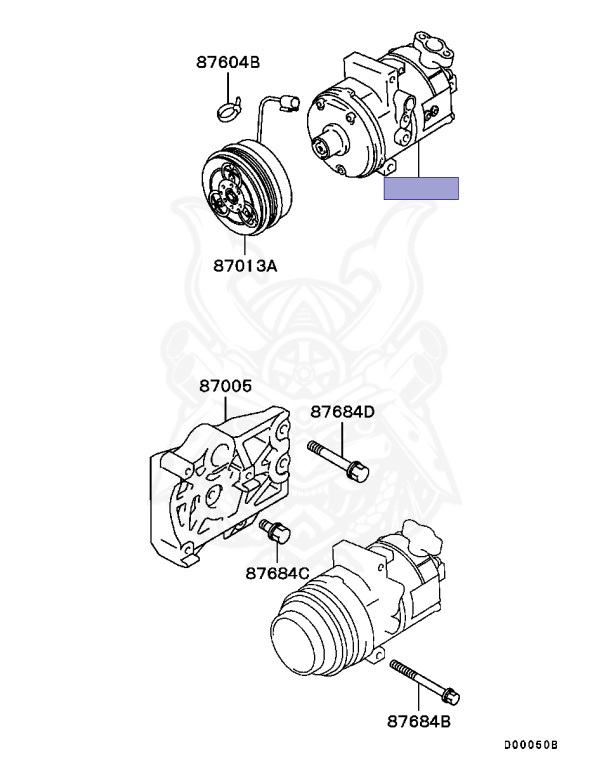 87604B

87013A

87005

87684D

87684C

87684B

D00050B