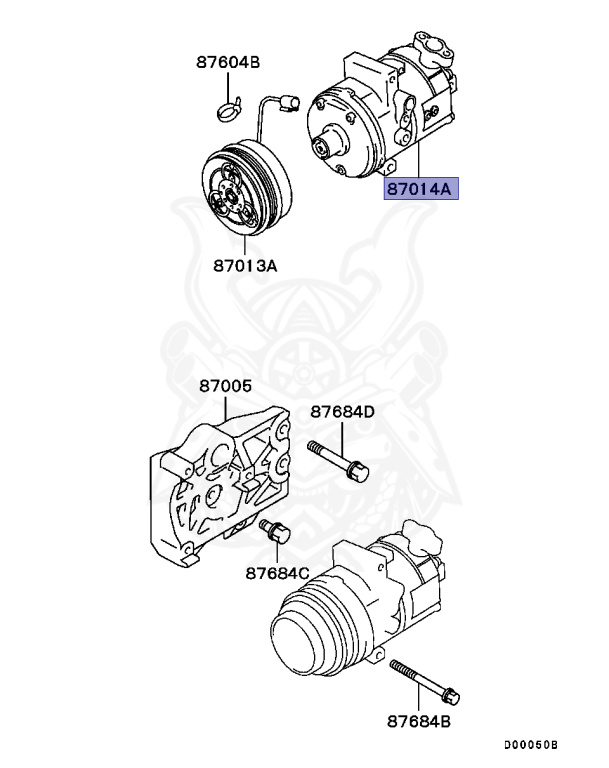 87604B
87014A
87013A
87005
87684D
87684C
87684B
D00050B