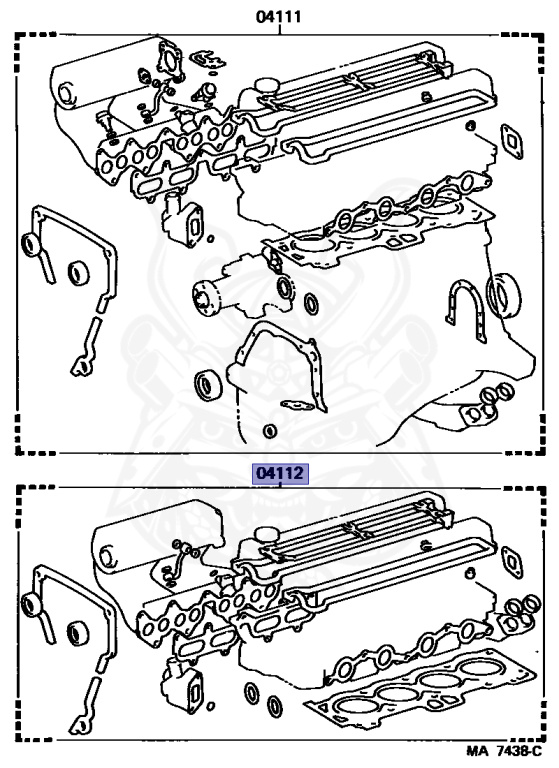 04111

04112

MA 7438-C