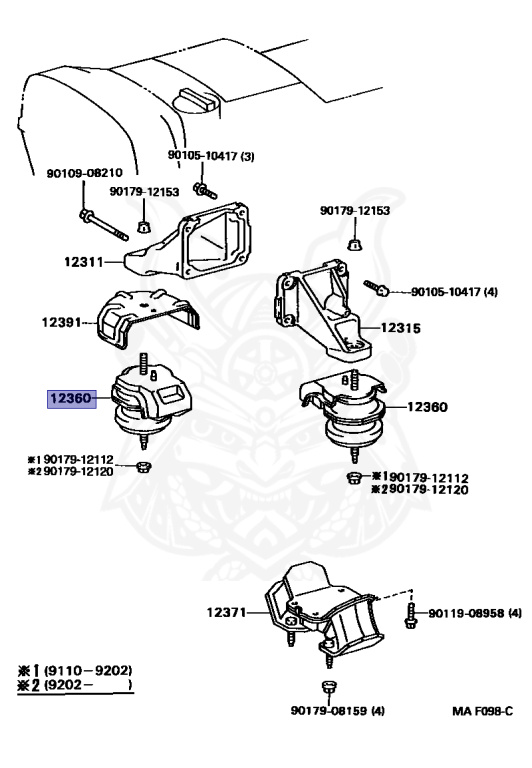 90105-10417 (3)
90109-08210
90179-12153
90179-12153
12311
90105-10417 (4)
12391
12315
12360
12360
※1 90179-12112
※2 90179-12120
※1 90179-12112
※2 90179-12120
12371
90119-08958 (4)
※1 (9110－9202)
※2 (9202－ )
90179-08159 (4)
MA F098-C