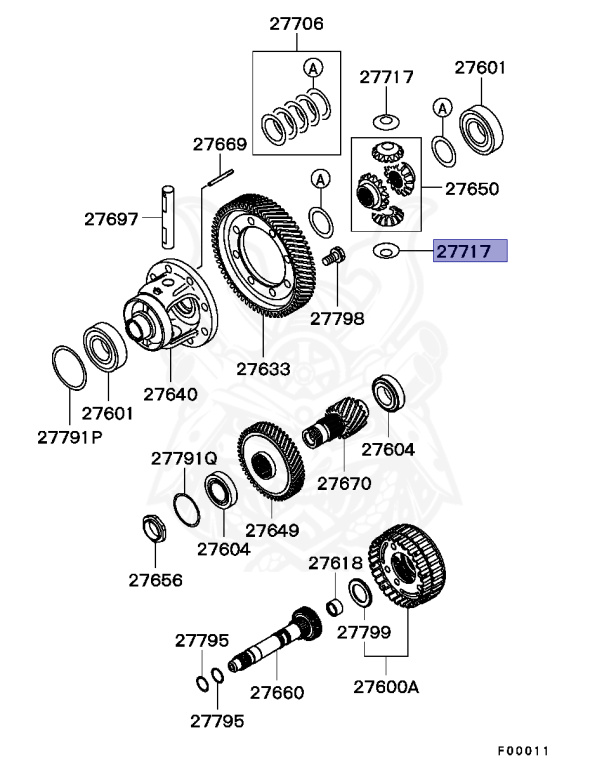 27706
A
27717
27601
A
27669
A
27650
27697
27717
27798
27633
27640
27601
27791P
27604
27791Q
27670
27649
27604
27656
27618
27799
27795
27660
27600A
27795
F00011