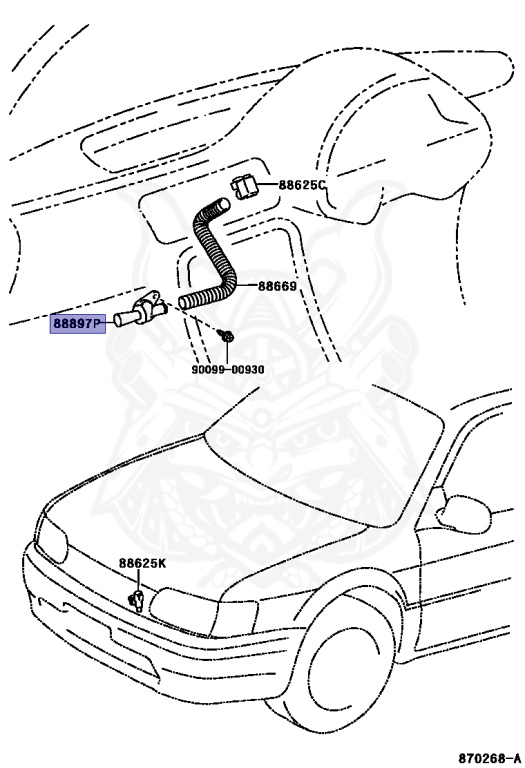 88625C

88669

88897P

90099-00930

88625K

870268-A