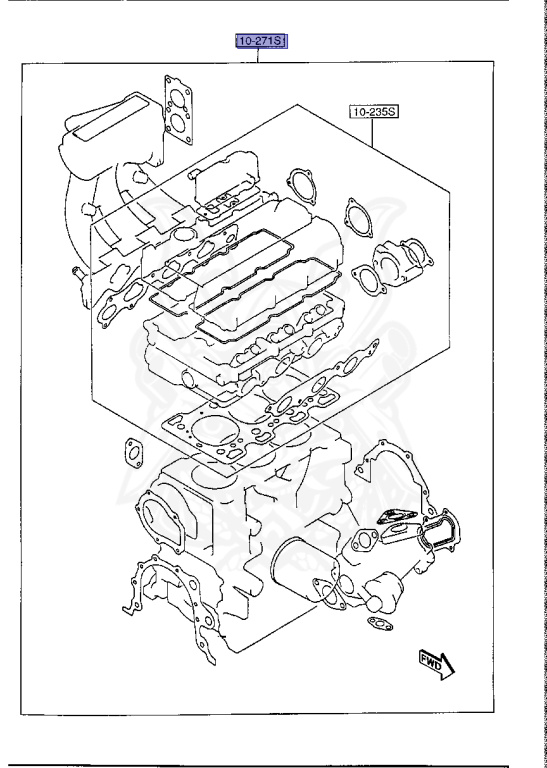 10-271S
10-235S
FWD