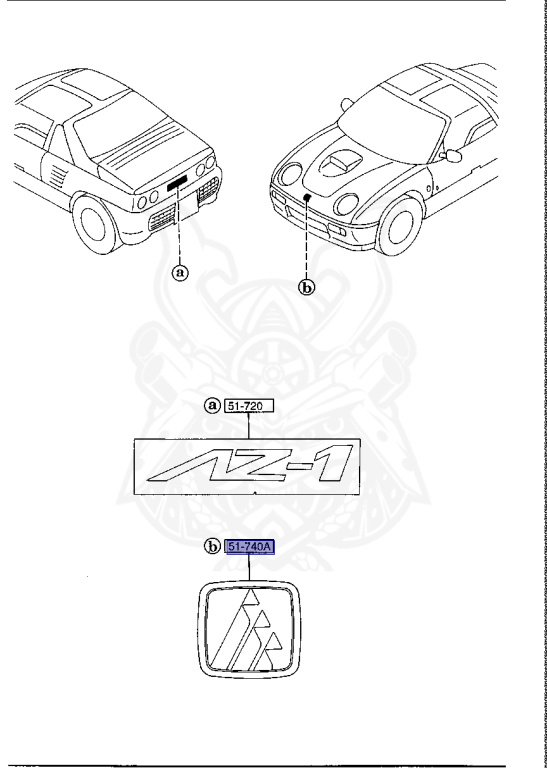 a

b

a 51-720

AZ-1

b 51-740A