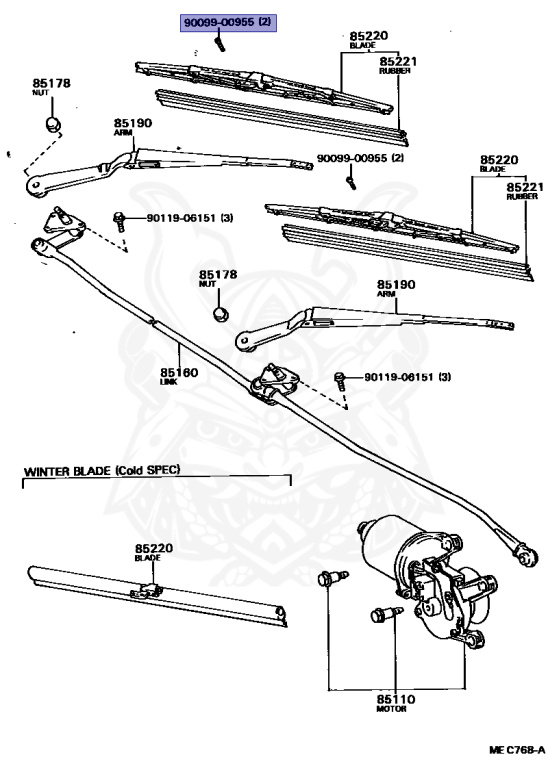 90099-00955 (2)

85220
BLADE
85221
RUBBER

85178
NUT

85190
ARM

90099-00955 (2)

85220
BLADE
85221
RUBBER

90119-06151 (3)

85178
NUT

85190
ARM

85160
LINK

90119-06151 (3)

WINTER BLADE (Cold SPEC)

85220
BLADE

85110
MOTOR

ME C768-A