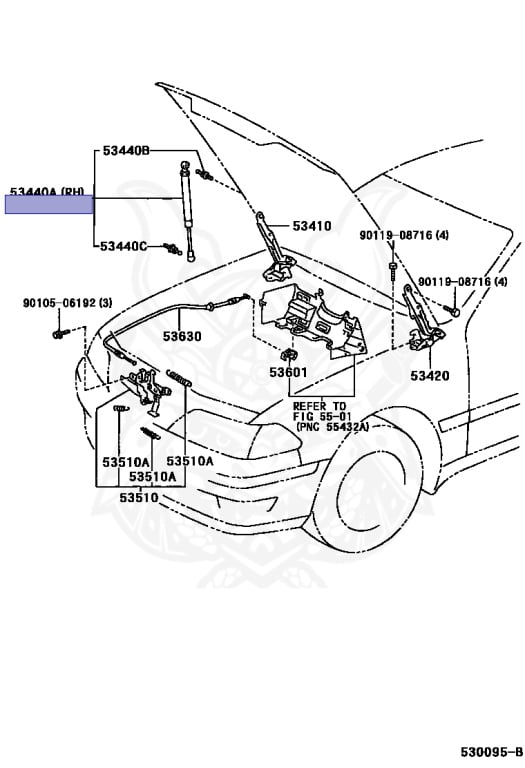 53440B
53440A (RH)
53440C
53410
90119-08716 (4)
90119-08716 (4)
90105-06192 (3)
53630
53601
53420
REFER TO FIG 55-01 (PNC 55432A)
53510A
53510A
53510A
53510
530095-B