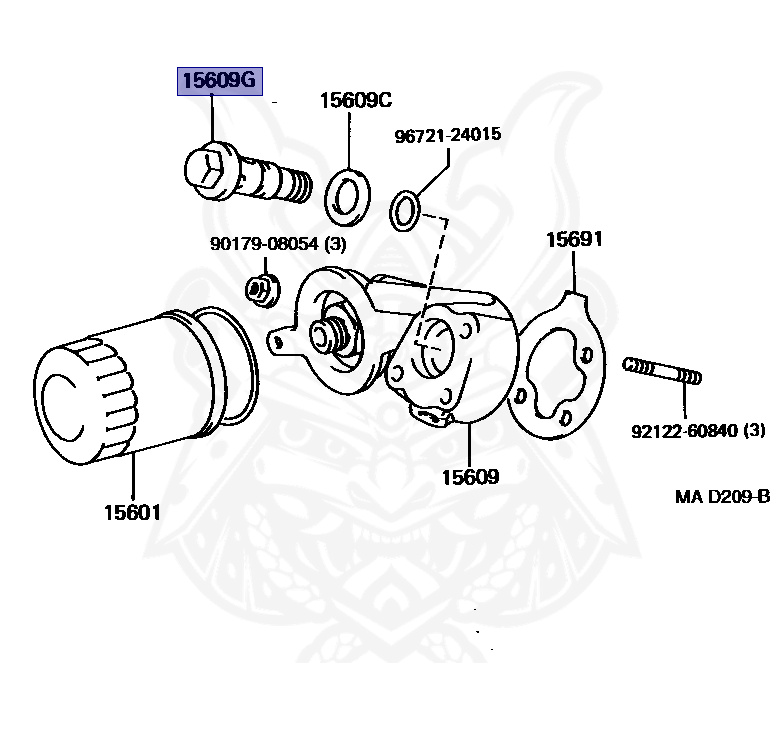 15609G

15609C

96721-24015

90179-08054 (3)

15691

92122-60840 (3)

15609

15601

MA D209-B