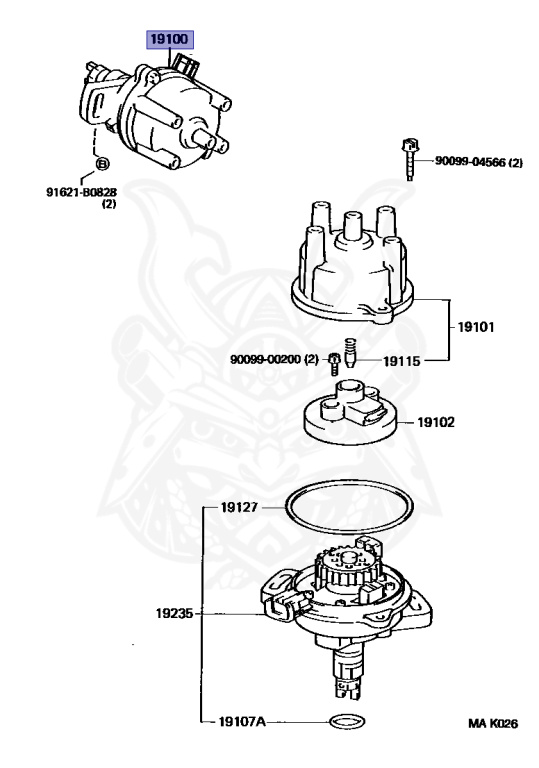 19100

B

91621-B0828
(2)

90099-04566 (2)

19101

90099-00200 (2)

19115

19102

19127

19235

19107A

MA K026