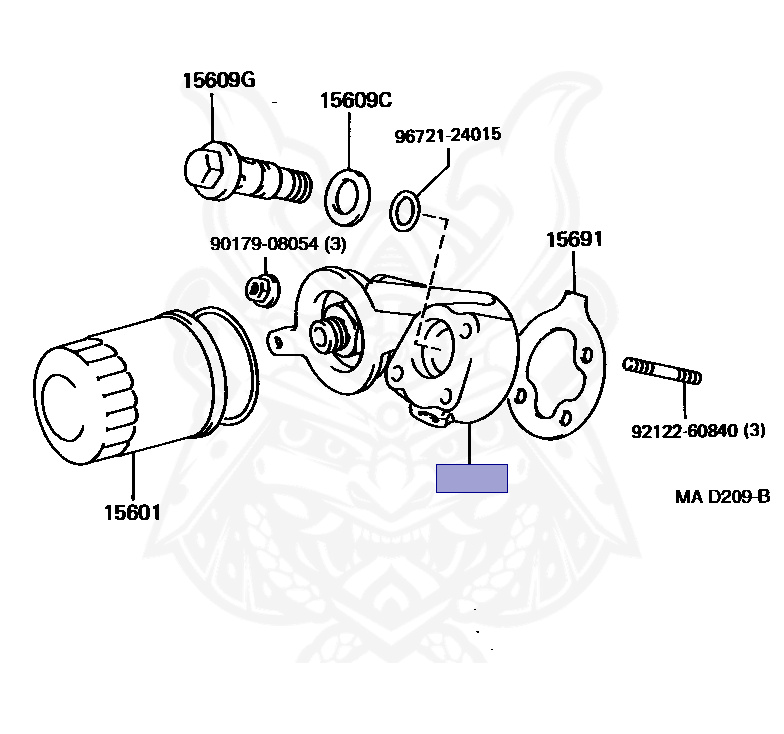 15609G

15609C

96721-24015

90179-08054 (3)

15691

92122-60840 (3)

15601

MA D209-B