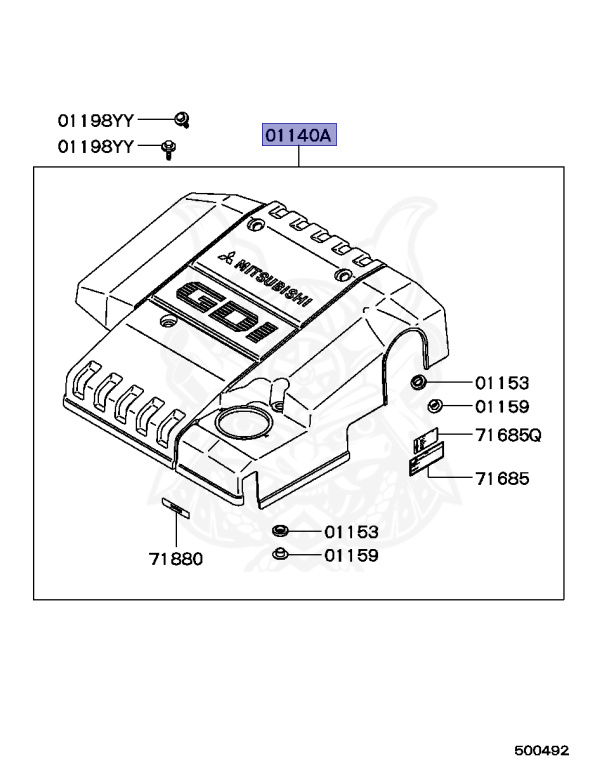 01198YY
01198YY
01140A
MITSUBISHI
GDI
01153
01159
71685Q
71685
71880
01153
01159
500492