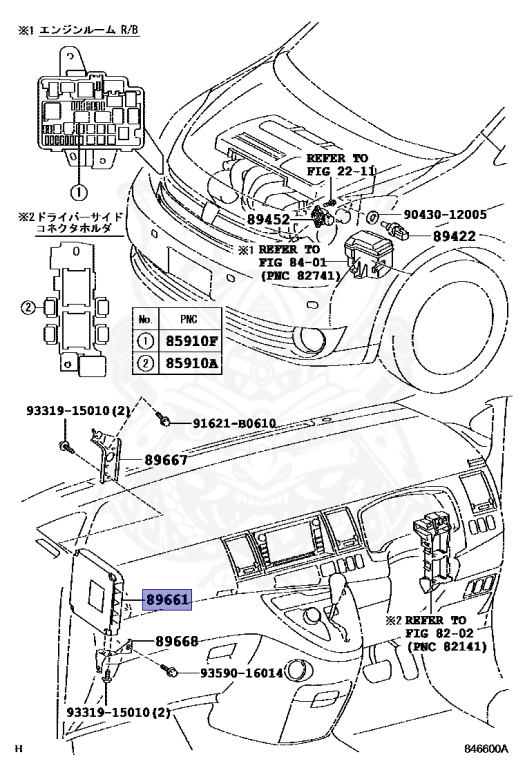 ※1 エンジンルーム R/B

①

※2 ドライバーサイド コネクタホルダ

②

| No. | PNC |
|---|---|
| ① | 85910F |
| ② | 85910A |

REFER TO FIG 22-11

89452

90430-12005

89422

※1 REFER TO FIG 84-01 (PNC 82741)

93319-15010(2)

91621-B0610

89667

89661

89668

93590-16014

93319-15010(2)

※2 REFER TO FIG 82-02 (PNC 82141)

H

846600A