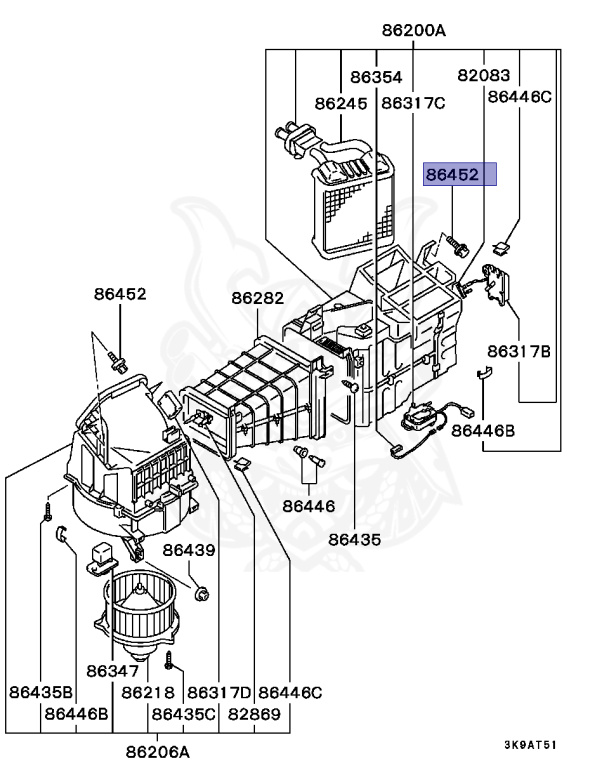 86200A
86354
82083
86245
86317C
86446C
86452
86452
86282
86317B
86446B
86446
86435
86439
86347
86435B
86218
86317D
86446C
86446B
86435C
82869
86206A
3K9AT51