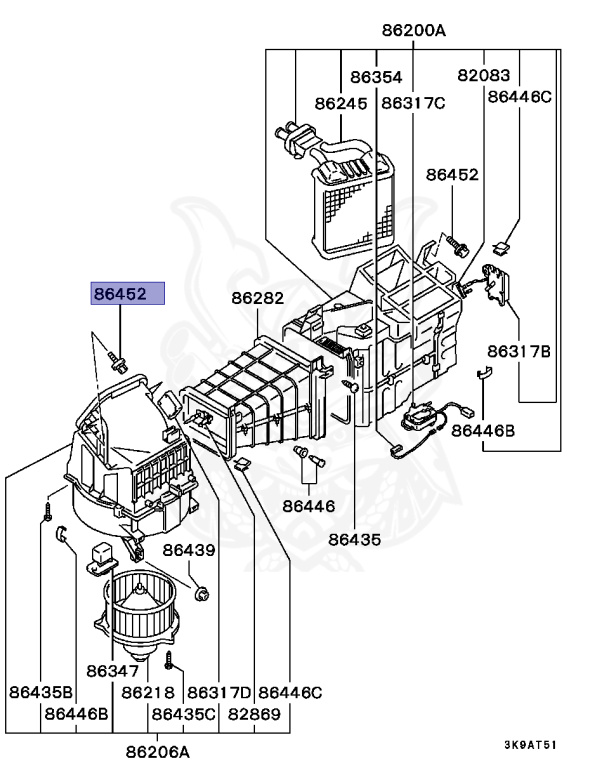 86200A
86354
82083
86245
86317C
86446C
86452
86452
86282
86317B
86446B
86446
86435
86439
86347
86435B
86218
86317D
86446C
86446B
86435C
82869
86206A
3K9AT51