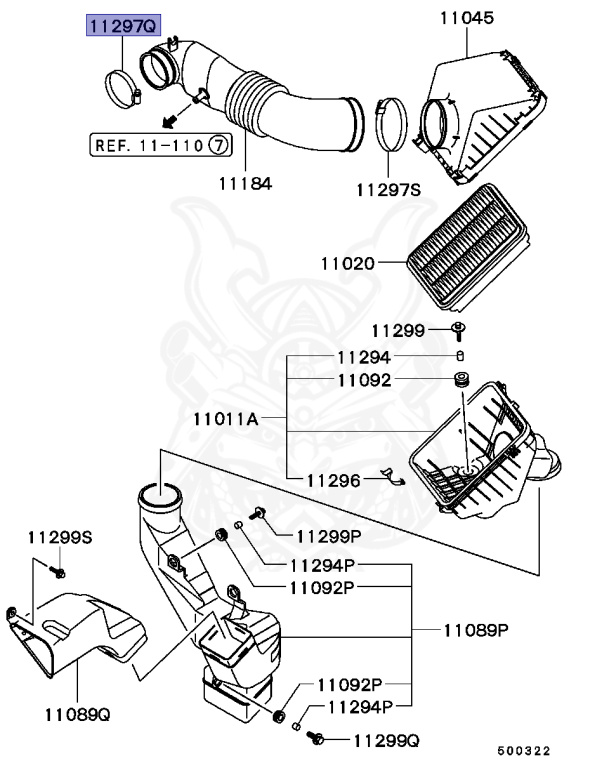 11297Q
11045
REF. 11-110 ⑦
11184
11297S
11020
11299
11294
11092
11011A
11296
11299S
11299P
11294P
11092P
11089P
11092P
11294P
11089Q
11299Q
500322