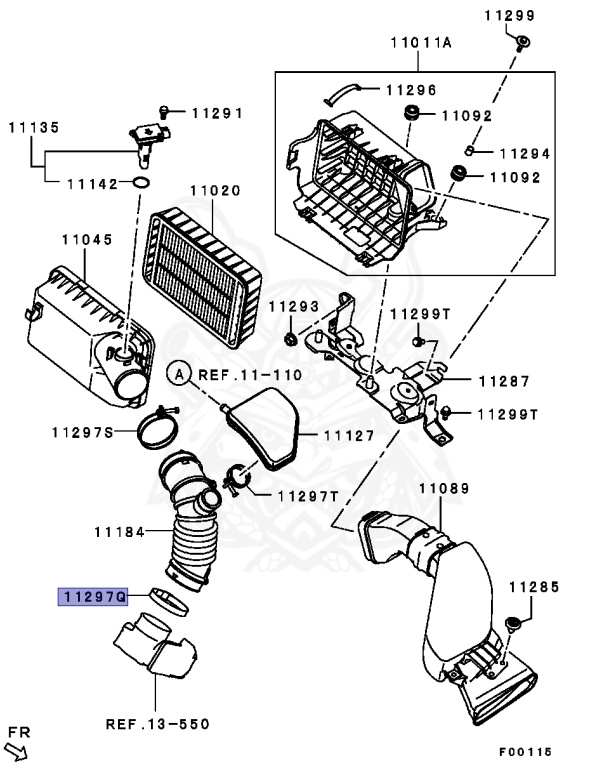 11299
11011A
11296
11092
11294
11092
11291
11135
11142
11020
11045
11293
11299T
A REF.11-110
11287
11299T
11297S
11127
11297T
11089
11184
11297Q
11285
REF.13-550
FR
F00115