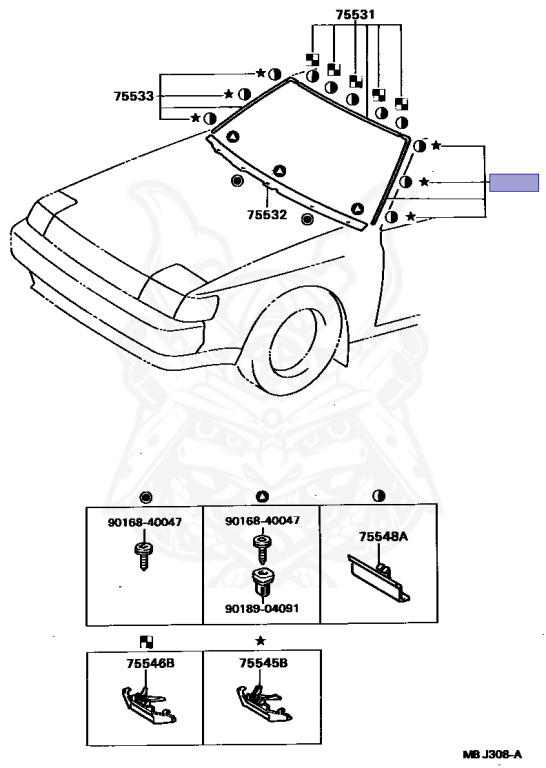 75531

75533

75532

90168-40047

90168-40047

90189-04091

75548A

75546B

75545B

MB J308-A