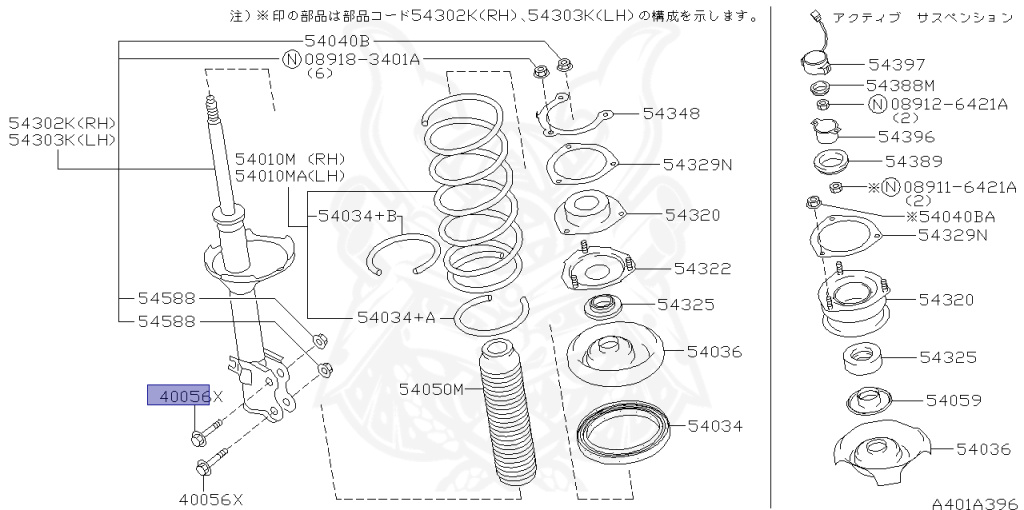 注）※印の部品は部品コード54302K(RH)、54303K(LH)の構成を示します。

アクティブ サスペンション

54040B
Ⓝ08918-3401A
(6)
54302K(RH)
54303K(LH)
54010M (RH)
54010MA(LH)
54034+B
54588
54588
54034+A
40056X
40056X
54050M
54348
54329N
54320
54322
54325
54036
54034
54397
54388M
Ⓝ08912-6421A
(2)
54396
54389
※Ⓝ08911-6421A
(2)
※54040BA
54329N
54320
54325
54059
54036
A401A396