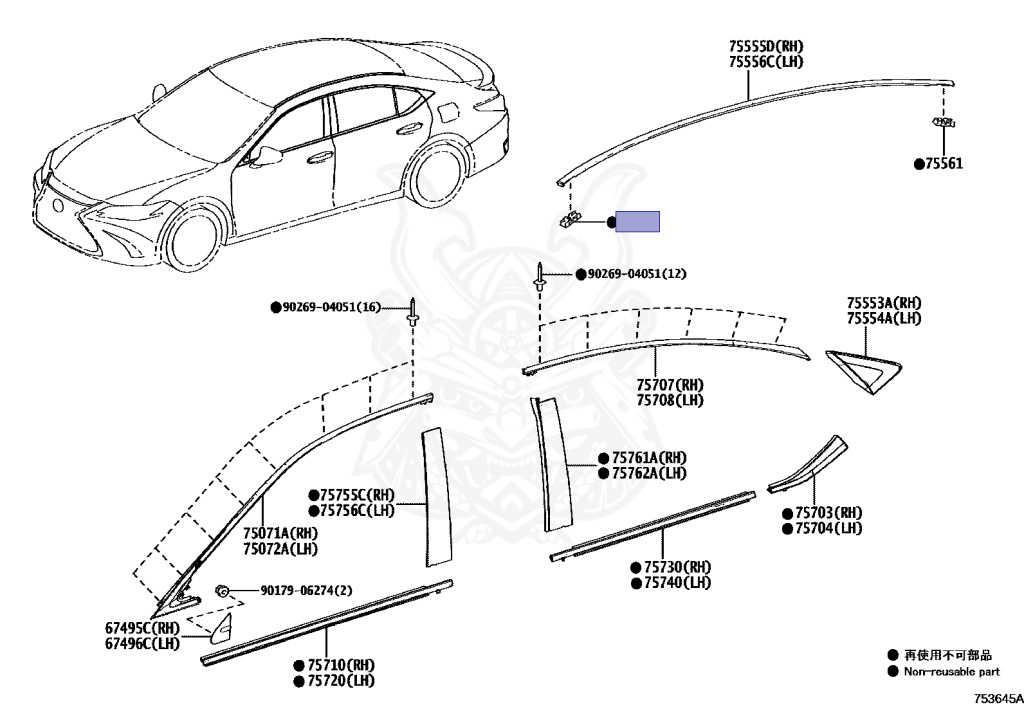 75555D(RH)
75556C(LH)

●75561

●90269-04051(12)

●90269-04051(16)

75553A(RH)
75554A(LH)

75707(RH)
75708(LH)

●75761A(RH)
●75762A(LH)

●75755C(RH)
●75756C(LH)

75071A(RH)
75072A(LH)

●75703(RH)
●75704(LH)

●75730(RH)
●75740(LH)

●90179-06274(2)

67495C(RH)
67496C(LH)

●75710(RH)
●75720(LH)

● 再使用不可部品
● Non-reusable part

753645A