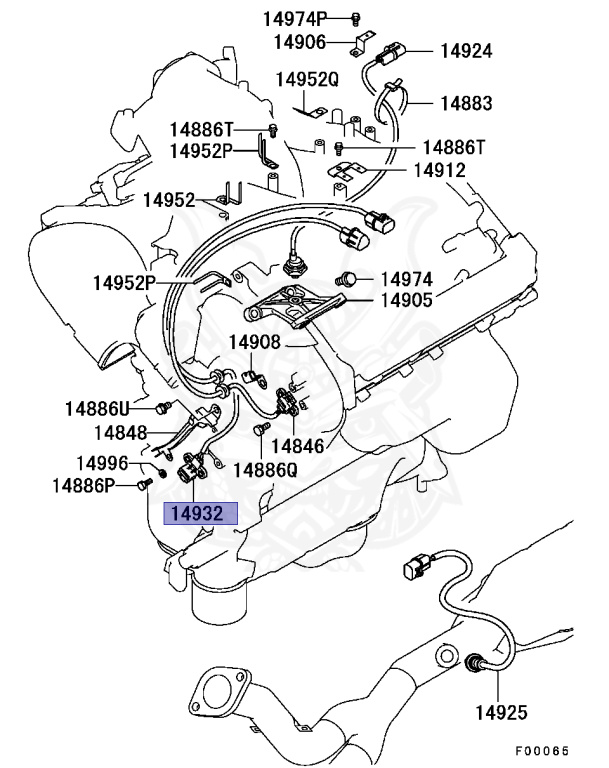 14974P
14906
14924
14952Q
14883
14886T
14952P
14886T
14912
14952
14952P
14974
14905
14908
14886U
14848
14846
14996
14886Q
14886P
14932
14925
F00065