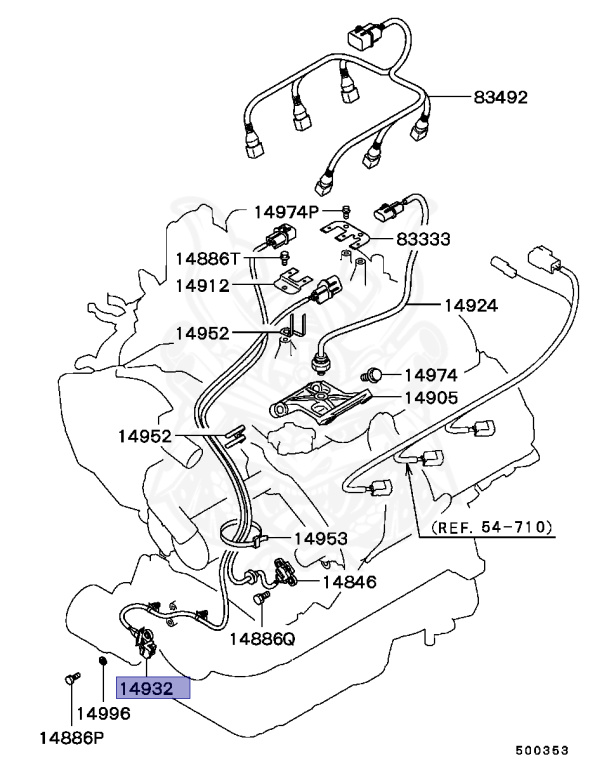 83492
14974P
83333
14886T
14912
14924
14952
14974
14905
14952
(REF. 54-710)
14953
14846
14886Q
14932
14996
14886P
500353