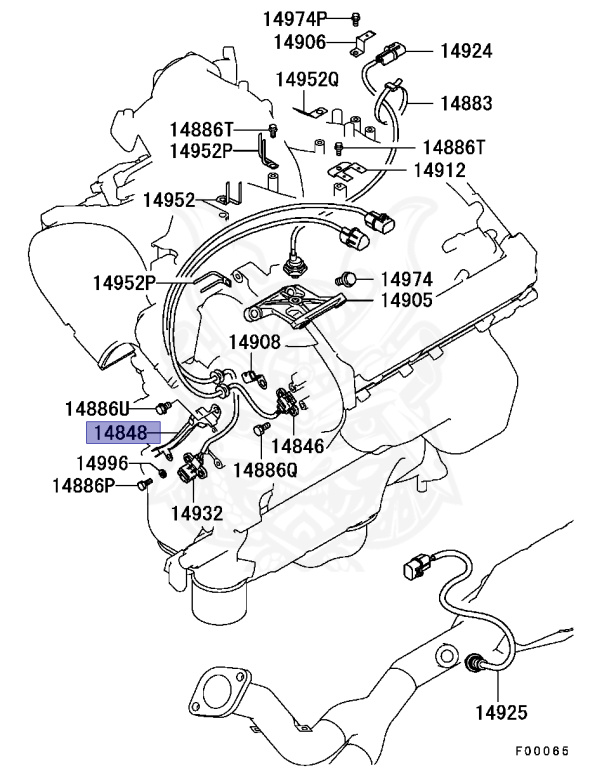 14974P
14906
14924
14952Q
14883
14886T
14952P
14886T
14912
14952
14952P
14974
14905
14908
14886U
14848
14846
14996
14886Q
14886P
14932
14925
F00065