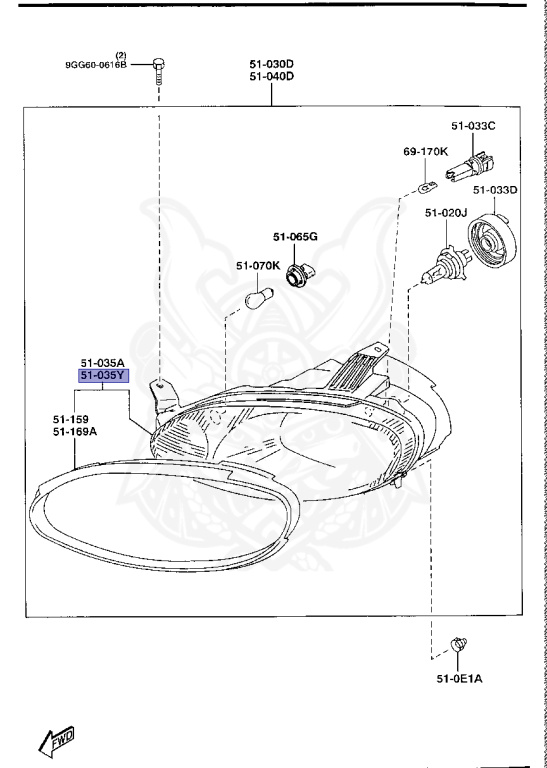 (2)
9GG60-0616B

51-030D
51-040D

51-033C

69-170K

51-033D

51-020J

51-065G

51-070K

51-035A
51-035Y

51-159
51-169A

51-0E1A

FWD