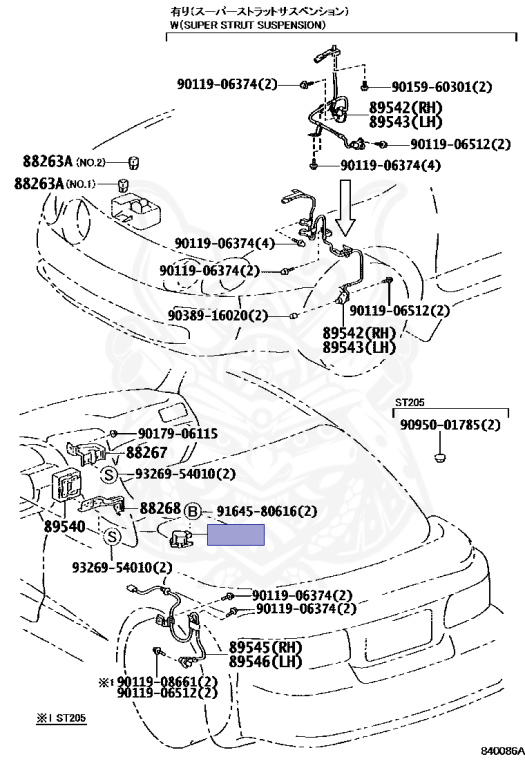 有り(スーパーストラットサスペンション)
W(SUPER STRUT SUSPENSION)

90119-06374(2)
90159-60301(2)
89542(RH)
89543(LH)
90119-06512(2)
90119-06374(4)

88263A (NO.2)
88263A (NO.1)

90119-06374(4)
90119-06374(2)
90389-16020(2)
90119-06512(2)
89542(RH)
89543(LH)

ST205
90950-01785(2)

90179-06115
88267
S 93269-54010(2)
88268
B 91645-80616(2)
89540
S
93269-54010(2)

90119-06374(2)
90119-06374(2)
89545(RH)
89546(LH)
※1 90119-08661(2)
90119-06512(2)

※1 ST205

840086A