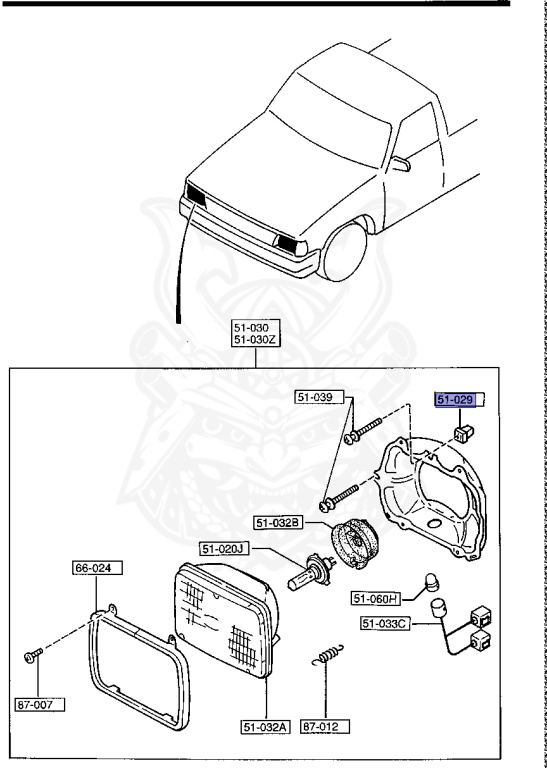 51-030
51-030Z

51-039

51-029

51-032B

51-020J

66-024

51-060H

51-033C

87-007

51-032A

87-012