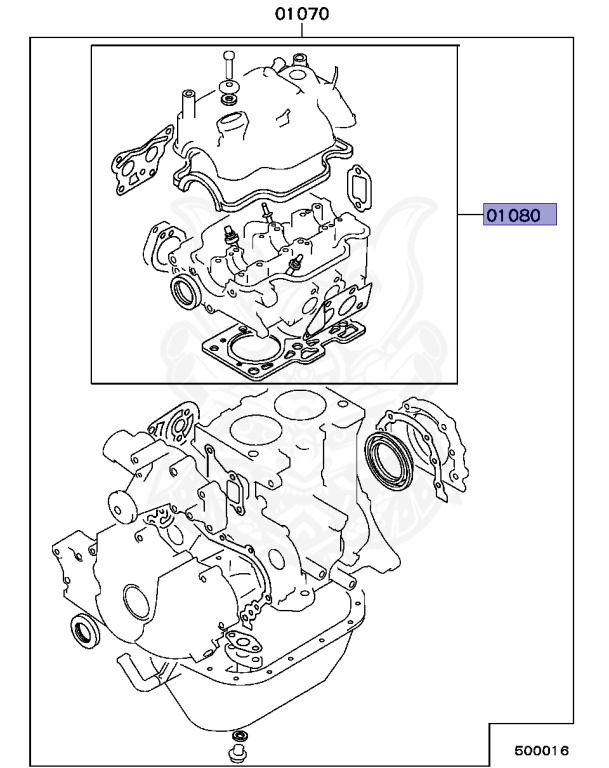 01070

01080

500016