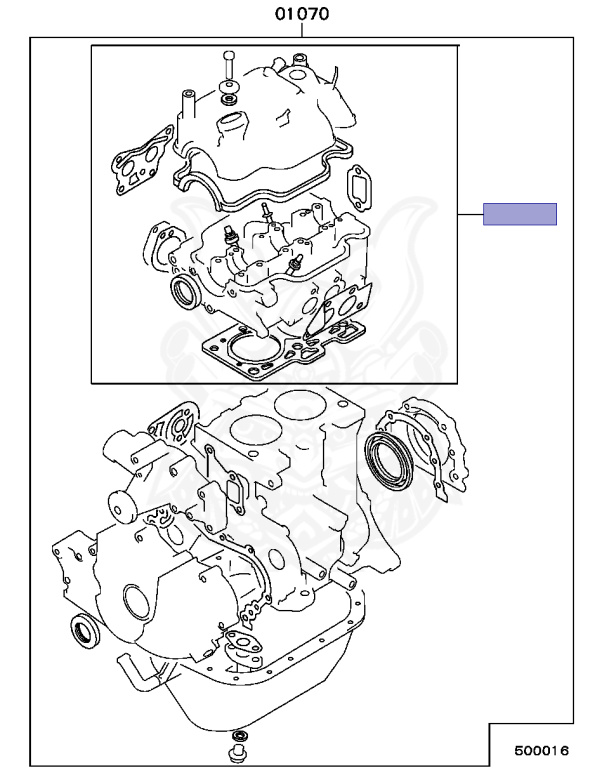 01070

500016