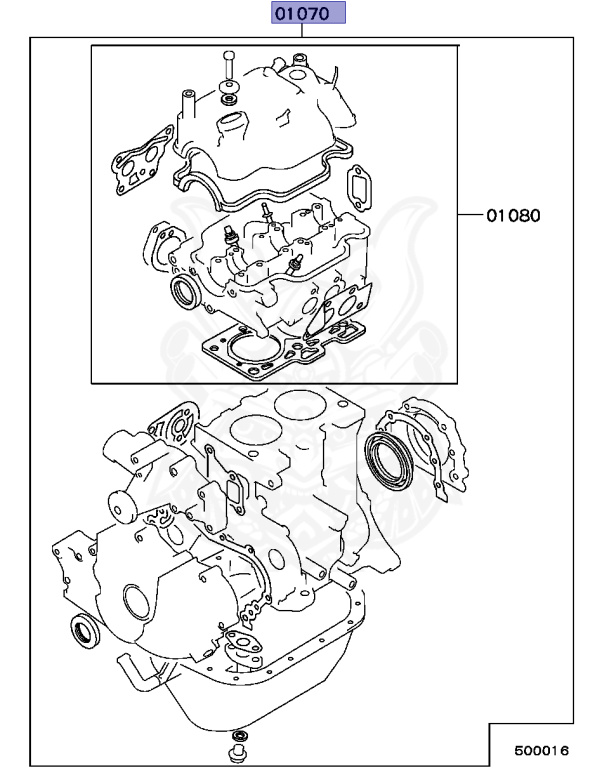 01070

01080

500016