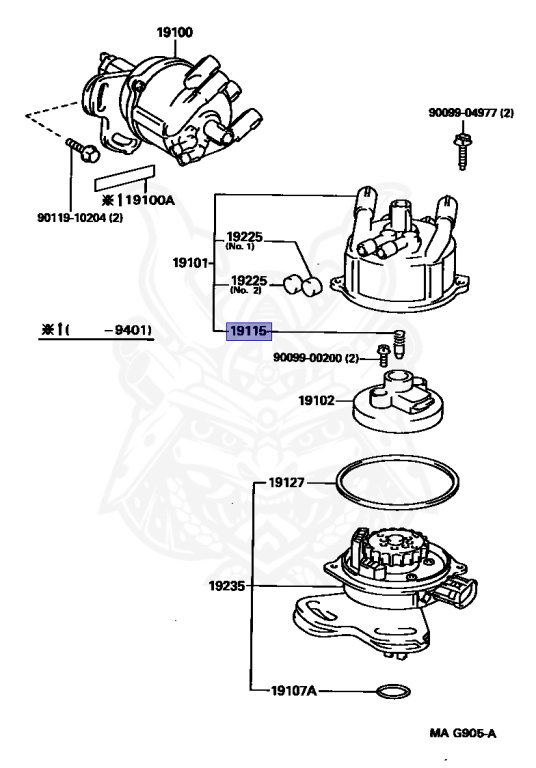 19100

90099-04977 (2)

※1 19100A

90119-10204 (2)

19225
(No. 1)

19101

19225
(No. 2)

※1(　　-9401)

19115

90099-00200 (2)

19102

19127

19235

19107A

MA G905-A