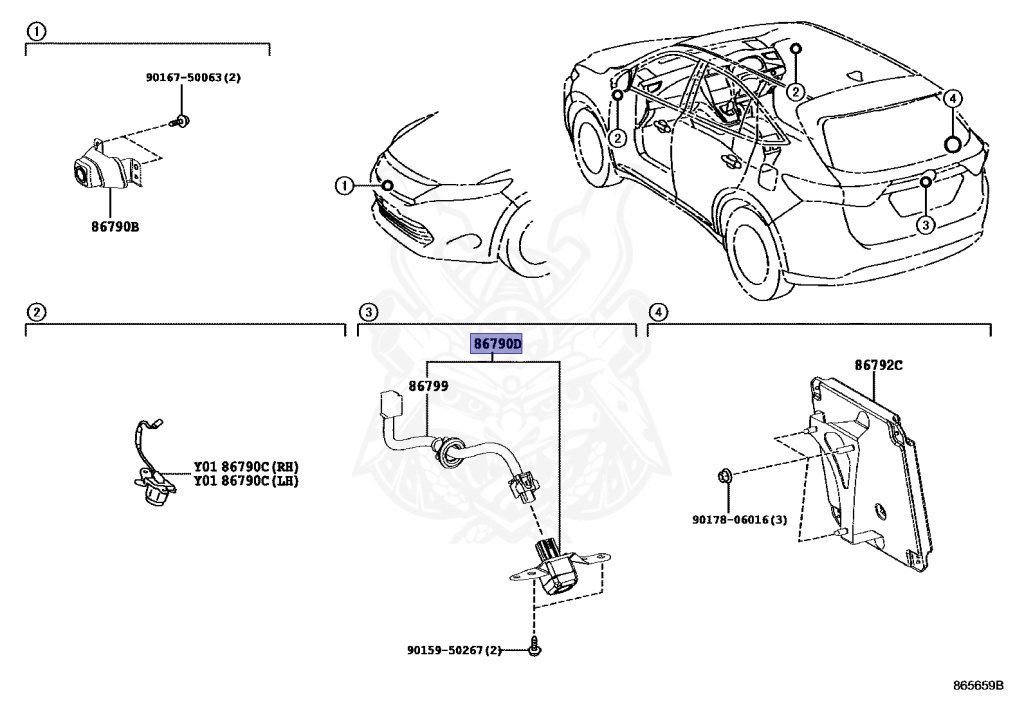 1
90167-50063(2)
86790B

1
2
2
4
3

2
Y01 86790C(RH)
Y01 86790C(LH)

3
86790D
86799
90159-50267(2)

4
86792C
90178-06016(3)

865659B