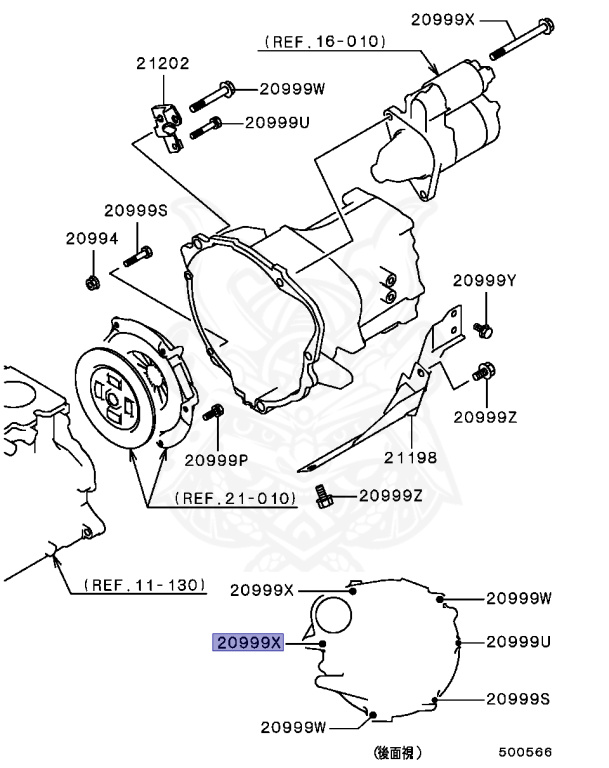 20999X
(REF.16-010)
21202
20999W
20999U
20999S
20994
20999Y
20999Z
20999P
21198
(REF.21-010)
20999Z
(REF.11-130)
20999X
20999W
20999X
20999U
20999S
20999W
(後面視)
500566