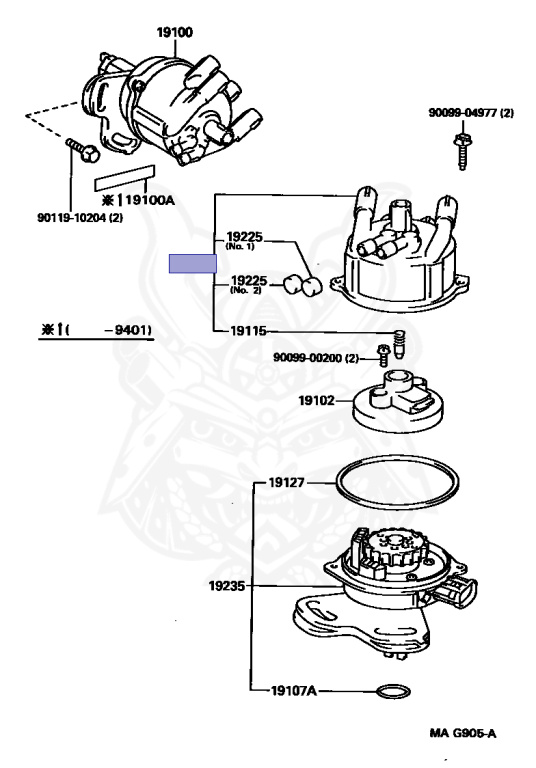 19100

90099-04977 (2)

※1 19100A

90119-10204 (2)

19225
(No. 1)

19225
(No. 2)

※1(      -9401)

19115

90099-00200 (2)

19102

19127

19235

19107A

MA G905-A