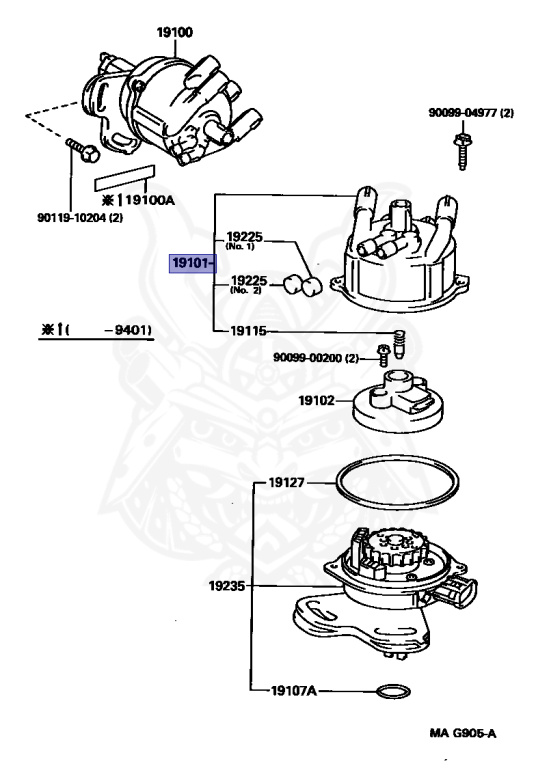 19100

90099-04977 (2)

※1 19100A

90119-10204 (2)

19225 (No. 1)

19101-

19225 (No. 2)

※1(　　-9401)

19115

90099-00200 (2)

19102

19127

19235

19107A

MA G905-A