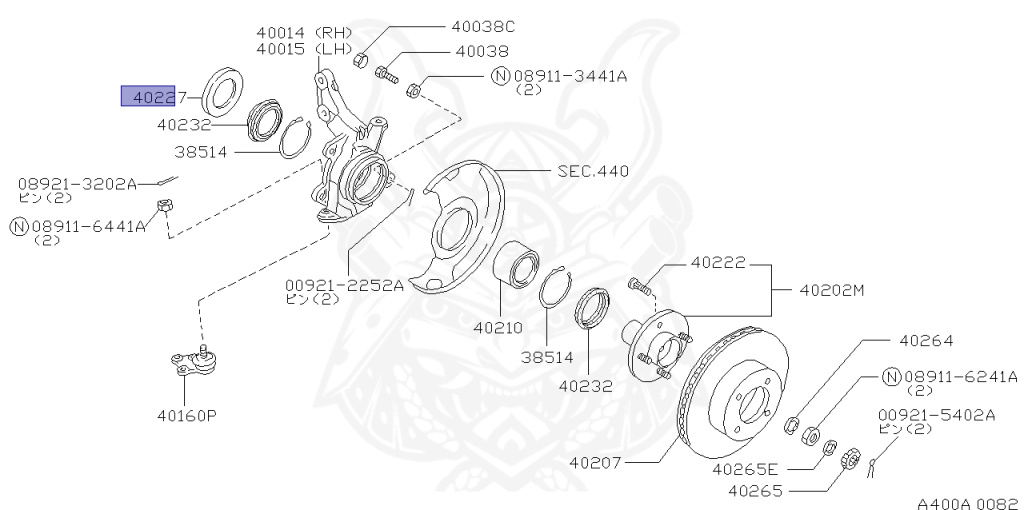 40014 (RH)
40015 (LH)
40038C
40038
Ⓝ08911-3441A
(2)
40227
40232
38514
08921-3202A
ピン(2)
Ⓝ08911-6441A
(2)
SEC.440
00921-2252A
ピン(2)
40210
38514
40232
40222
40202M
40264
Ⓝ08911-6241A
(2)
00921-5402A
ピン(2)
40160P
40207
40265E
40265
A400A 0082