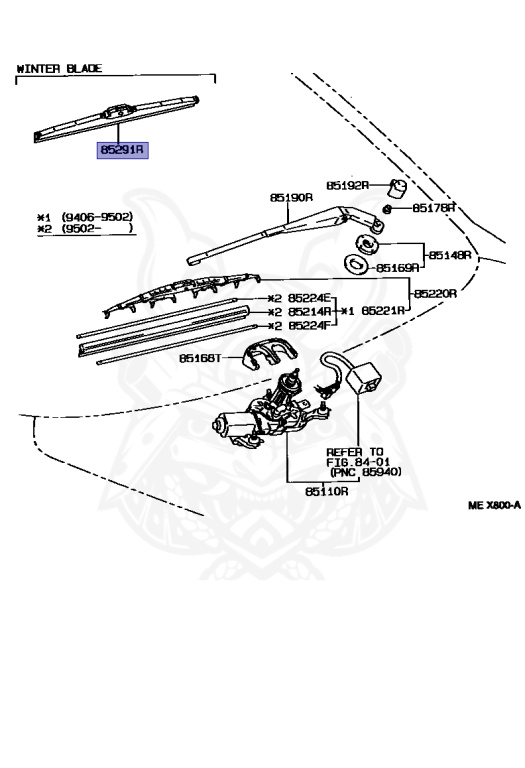 WINTER BLADE

85291R

*1 (9406-9502)
*2 (9502- )

85192R
85190R
85178R
85148R
85169R
85220R
*2 85224E
*2 85214R
*1 85221R
*2 85224F
85168T

REFER TO
FIG.84-01
(PNC 85940)

85110R

ME X800-A