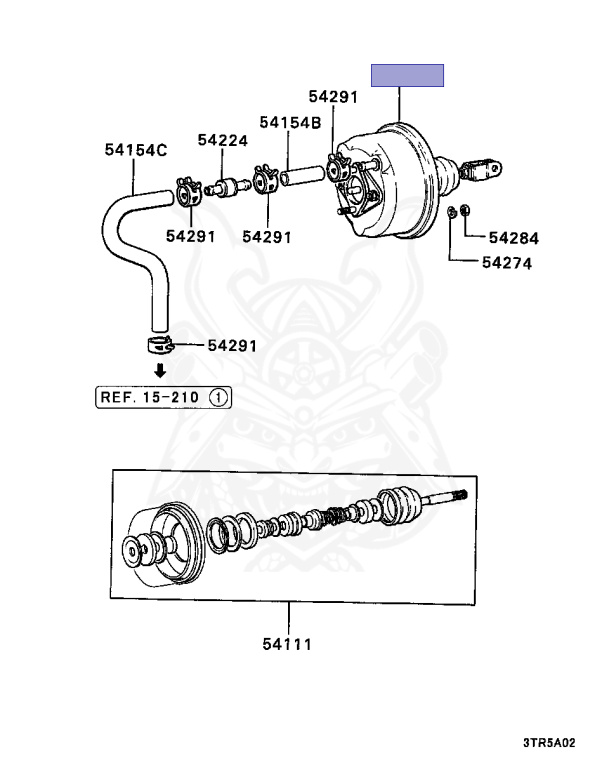 54291
54154B
54224
54154C
54291
54291
54284
54274
54291
REF. 15-210 ①
54111
3TR5A02