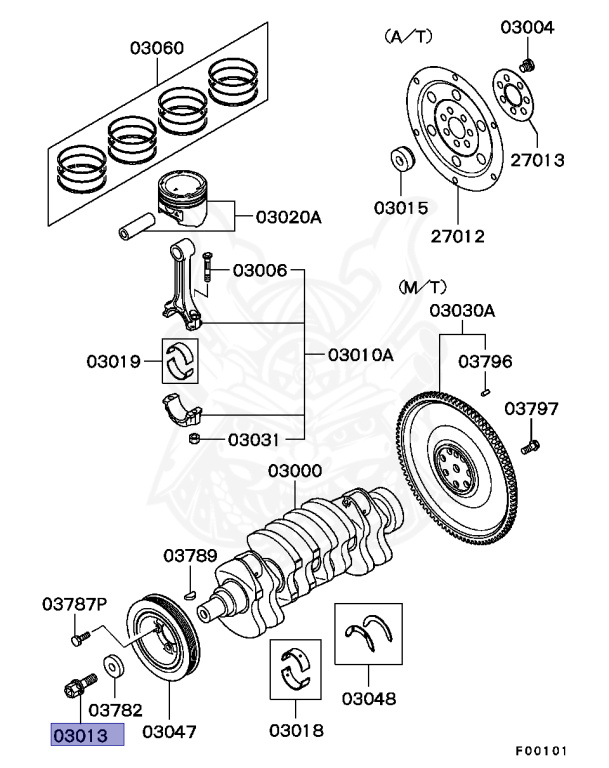 03060

(A/T)

03004

27013

03015

27012

03020A

03006

(M/T)

03030A

03019

03010A

03796

03797

03031

03000

03789

03787P

03782

03013

03047

03018

03048

F00101