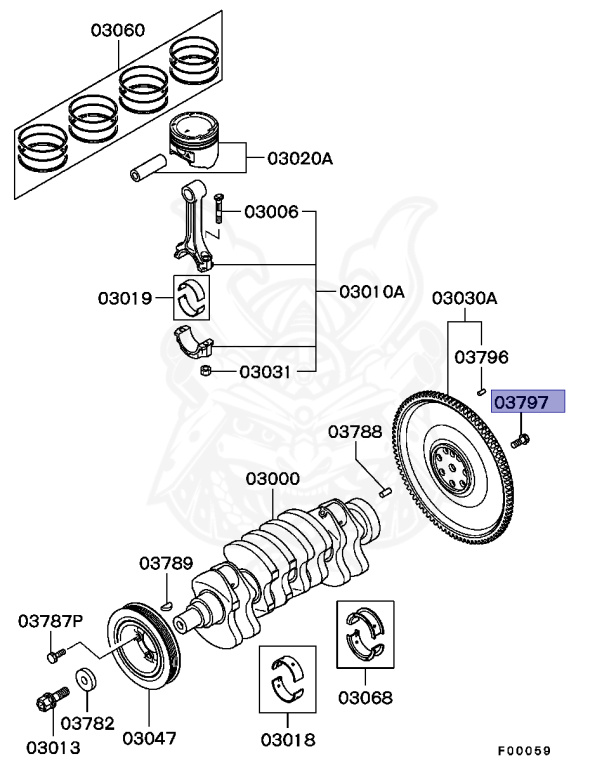 03060
03020A
03006
03019
03010A
03031
03030A
03796
03797
03788
03000
03789
03787P
03782
03013
03047
03018
03068
F00059