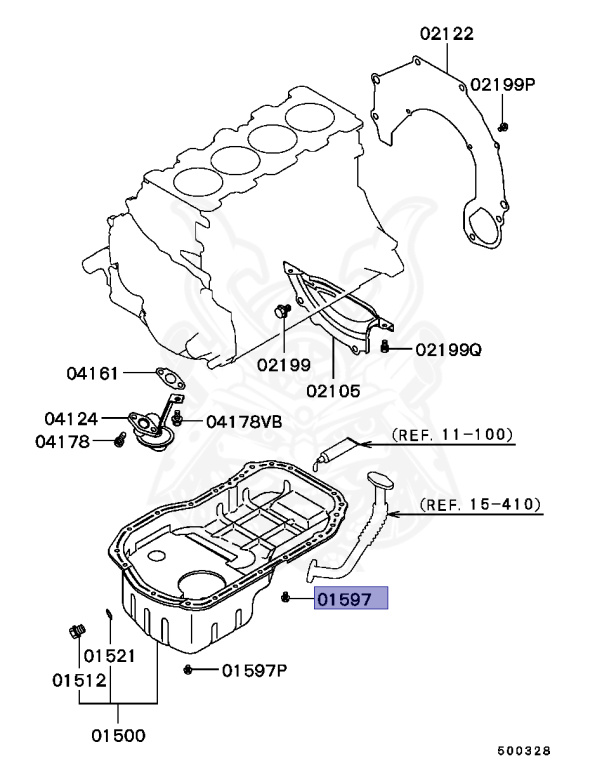 02122
02199P
02199
02105
02199Q
04161
04124
04178VB
04178
(REF. 11-100)
(REF. 15-410)
01597
01521
01512
01597P
01500
500328