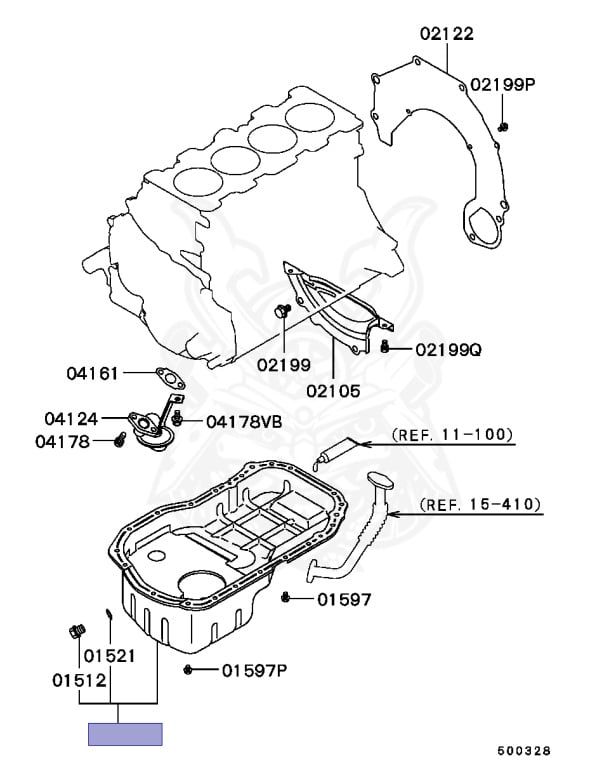 02122
02199P
02199
02199Q
02105
04161
04124
04178VB
04178
(REF. 11-100)
(REF. 15-410)
01597
01521
01512
01597P
500328