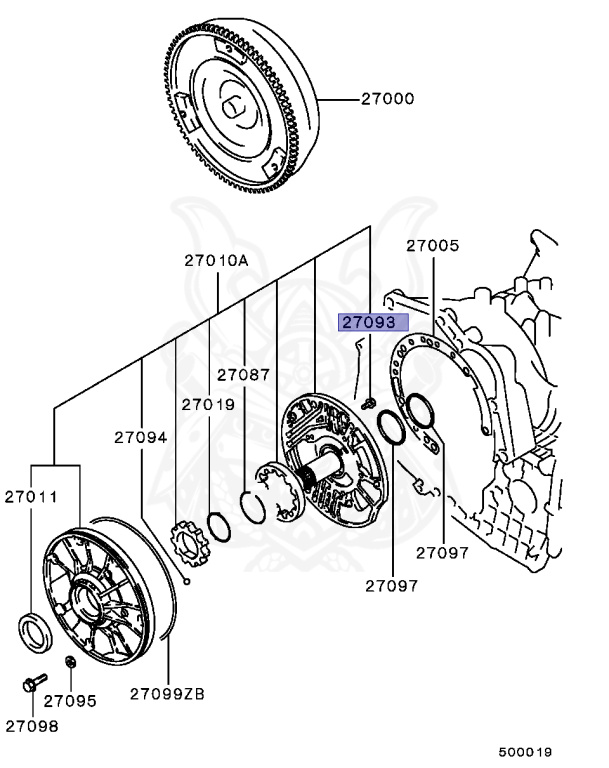 27000

27010A

27005

27093

27087

27019

27094

27011

27097

27097

27095

27099ZB

27098

500019