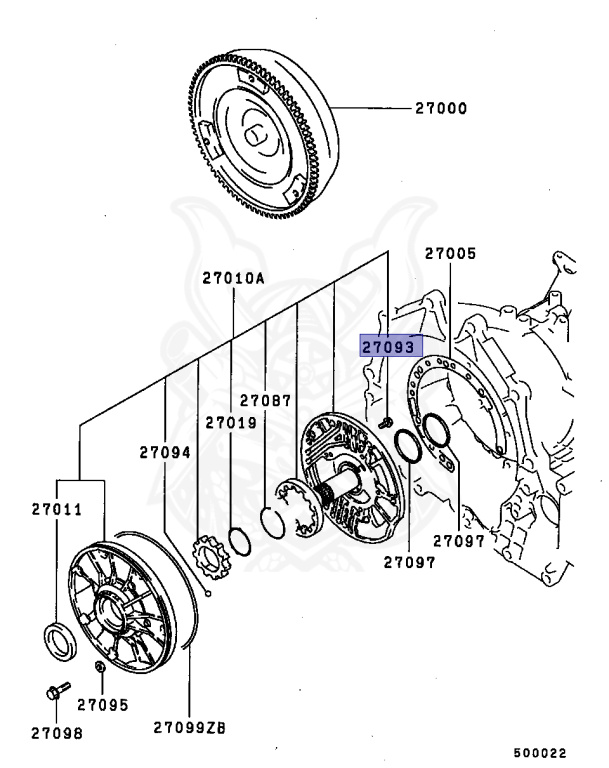 27000
27005
27010A
27093
27087
27019
27094
27011
27097
27097
27095
27098
27099ZB
500022