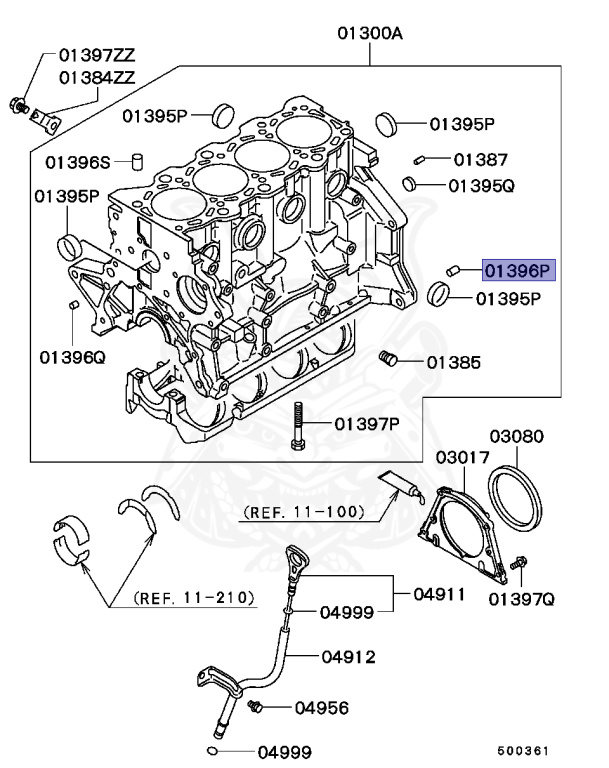 01300A

01397ZZ
01384ZZ

01395P
01395P
01396S
01387
01395Q
01395P
01396P
01395P
01396Q
01385
01397P
03080
03017
(REF. 11-100)
(REF. 11-210)
04911
04999
01397Q
04912
04956
04999
500361