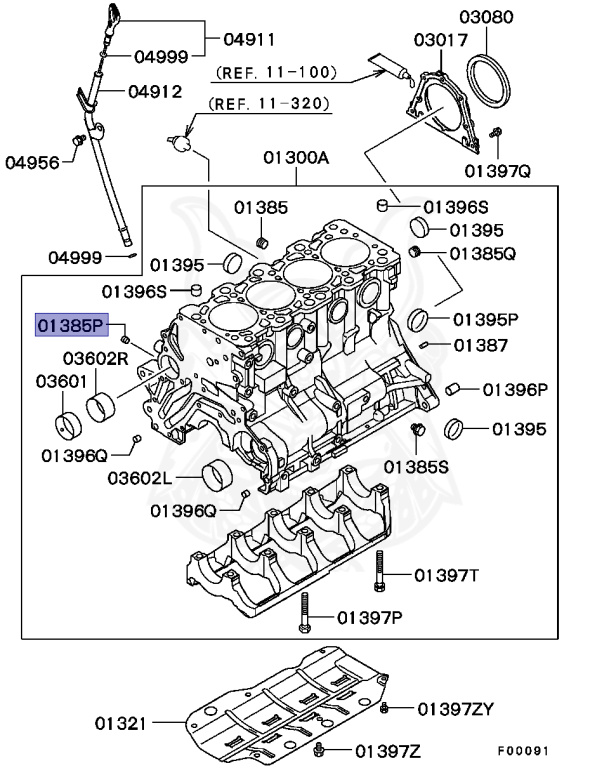 04911
04999
04912
04956
04999
(REF. 11-100)
(REF. 11-320)
03017
03080
01397Q
01300A
01385
01396S
01395
01385Q
01395
01396S
01385P
01395P
01387
03602R
03601
01396P
01395
01396Q
01385S
03602L
01396Q
01397T
01397P
01321
01397ZY
01397Z
F00091