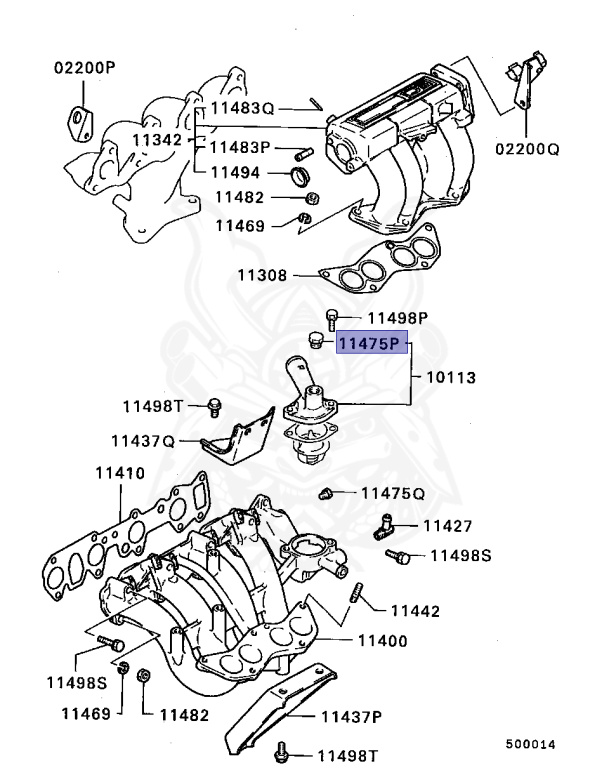 02200P
11483Q
11342
11483P
11494
11482
11469
02200Q
11308
11498P
11475P
10113
11498T
11437Q
11410
11475Q
11427
11498S
11442
11400
11498S
11469
11482
11437P
11498T
500014